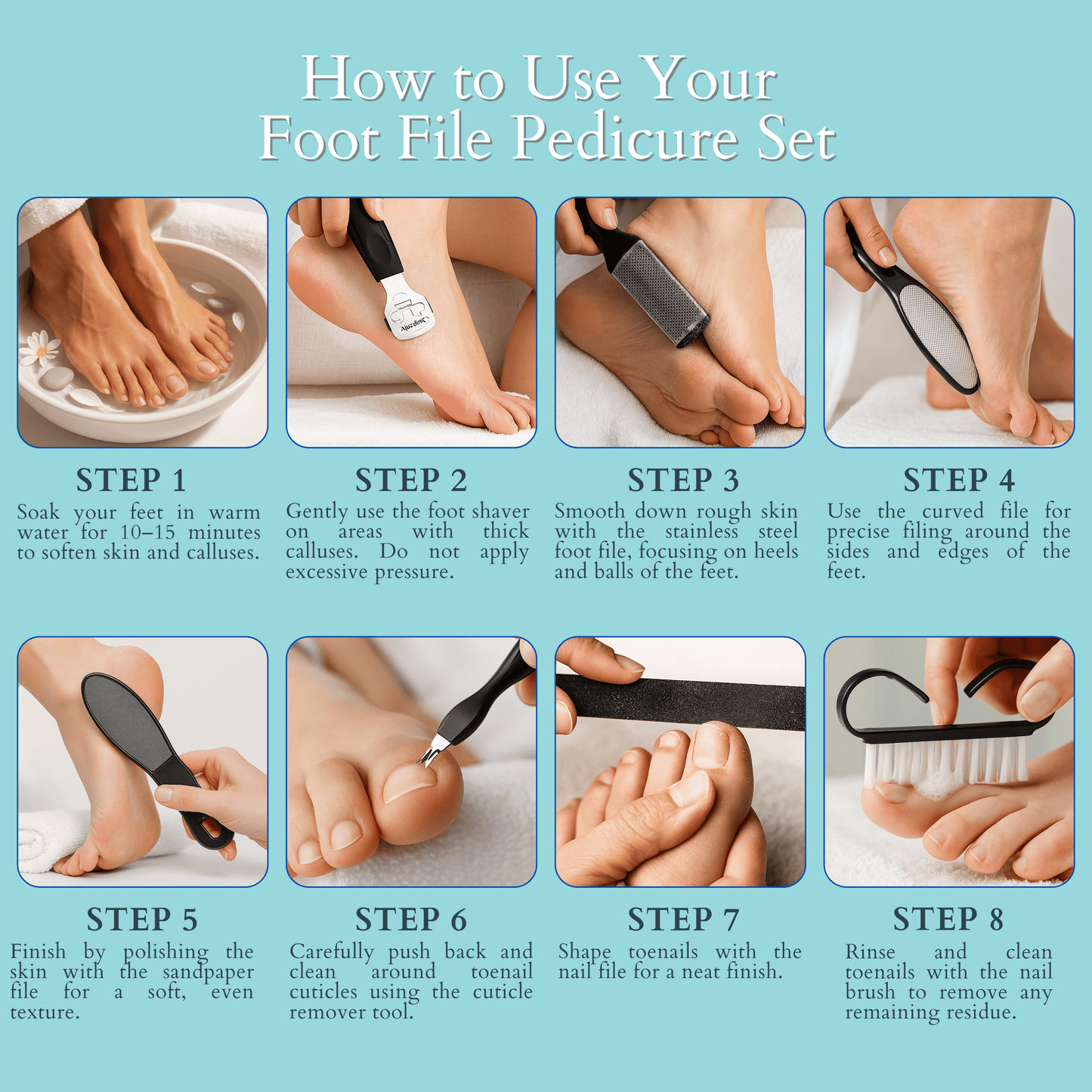 How to Use Your Foot File Pedicure Set

Ajuzdinic

STEP 1
Soak your feet in warm water for 10–15 minutes to soften skin and calluses.

STEP 2
Gently use the foot shaver on areas with thick calluses. Do not apply excessive pressure.

STEP 3
Smooth down rough skin with the stainless steel foot file, focusing on heels and balls of the feet.

STEP 4
Use the curved file for precise filing around the sides and edges of the feet.

STEP 5
Finish by polishing the skin with the sandpaper file for a soft, even texture.

STEP 6
Carefully push back and clean around toenail cuticles using the cuticle remover tool.

STEP 7
Shape toenails with the nail file for a neat finish.

STEP 8
Rinse and clean toenails with the nail brush to remove any remaining residue.