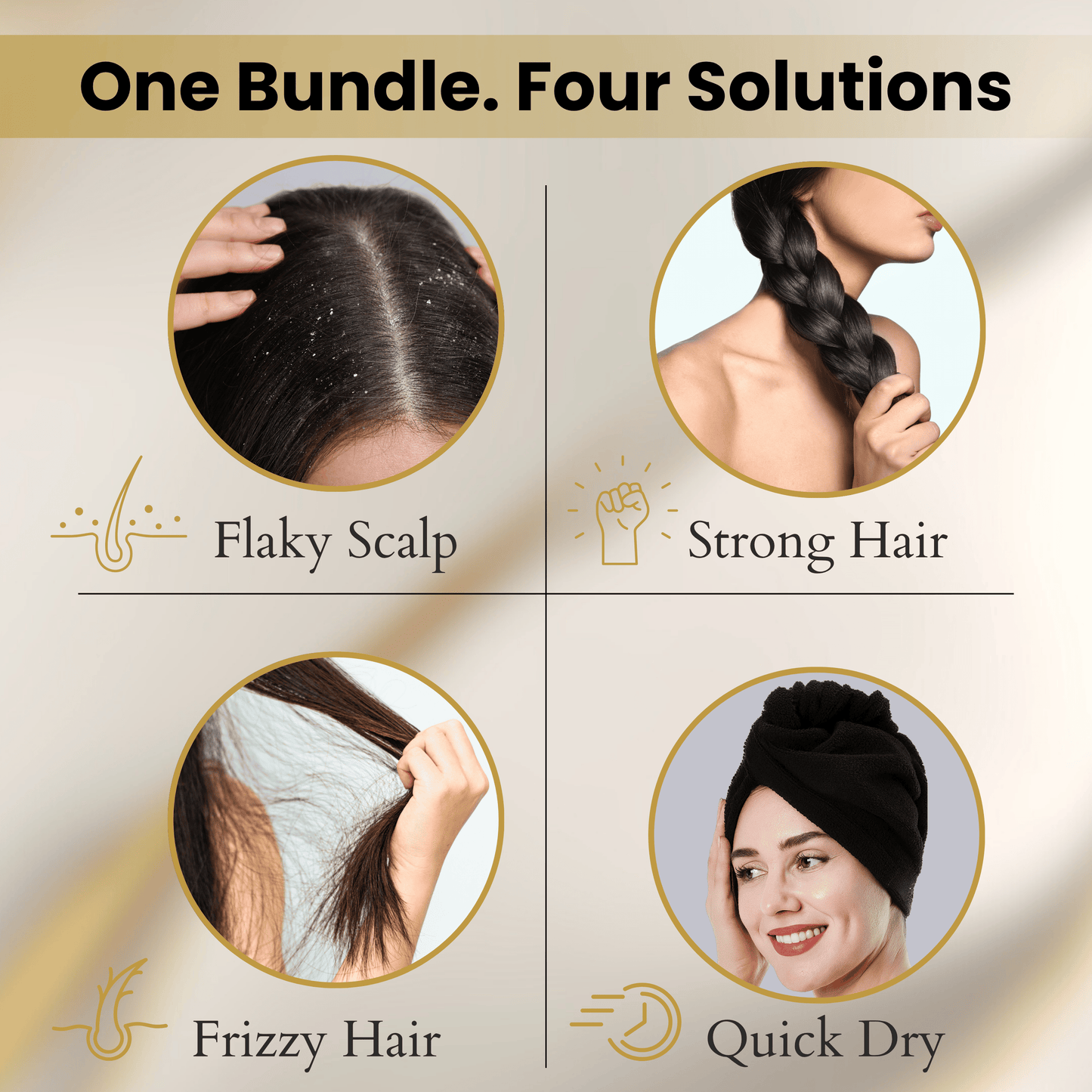 One Bundle. Four Solutions

Flaky Scalp

Strong Hair

Frizzy Hair

Quick Dry