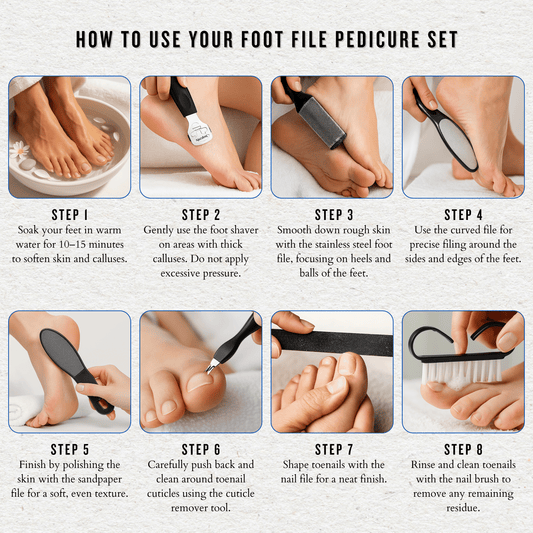 HOW TO USE YOUR FOOT FILE PEDICURE SET

STEP 1
Soak your feet in warm water for 10–15 minutes to soften skin and calluses.

STEP 2
Gently use the foot shaver on areas with thick calluses. Do not apply excessive pressure.

STEP 3
Smooth down rough skin with the stainless steel foot file, focusing on heels and balls of the feet.

STEP 4
Use the curved file for precise filing around the sides and edges of the feet.

STEP 5
Finish by polishing the skin with the sandpaper file for a soft, even texture.

STEP 6
Carefully push back and clean around toenail cuticles using the cuticle remover tool.

STEP 7
Shape toenails with the nail file for a neat finish.

STEP 8
Rinse and clean toenails with the nail brush to remove any remaining residue.